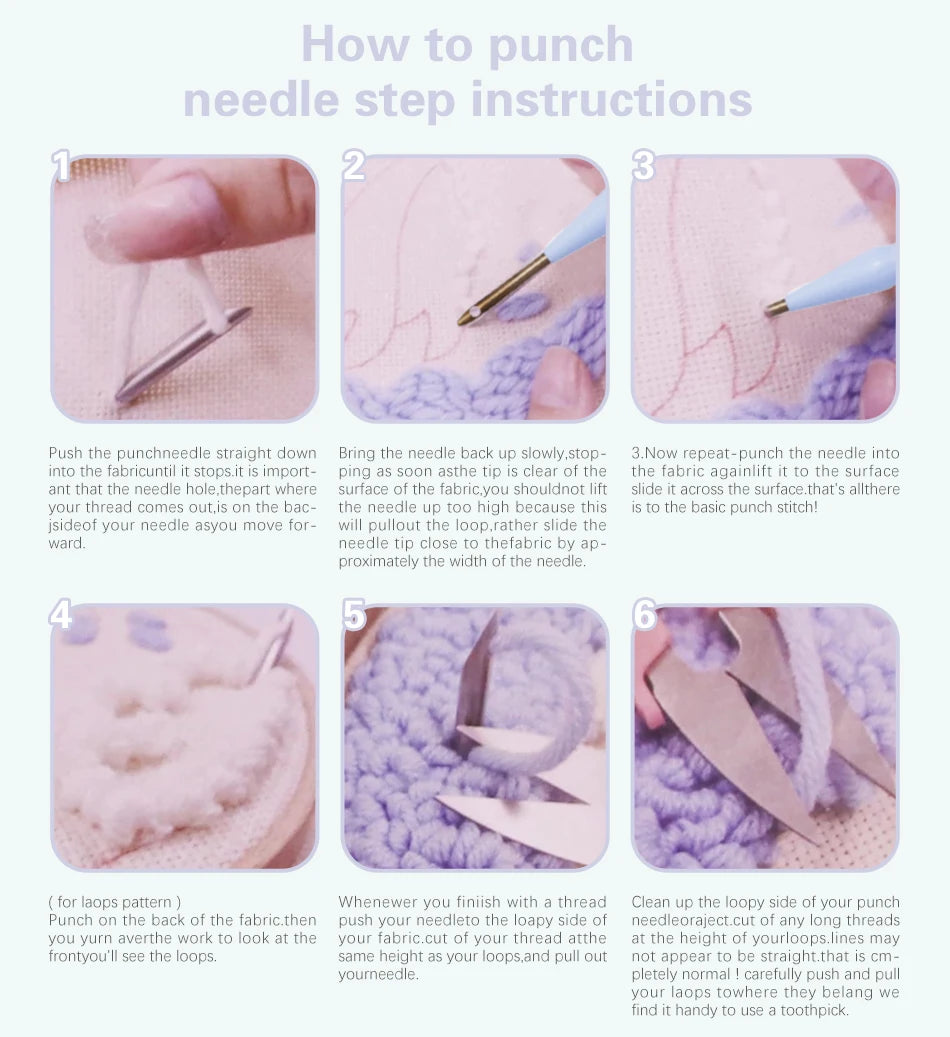 How to punch needle step instructions

1

Push the punchneedle straight down into the fabricuntil it stops.it is important that the needle hole,thepart where your thread comes out,is on the bacjsideof your needle asyou move forward.

2

Bring the needle back up slowly,stopping as soon asthe tip is clear of the surface of the fabric,you shouldnot lift the needle up too high because this will pullout the loop,rather slide the needle tip close to thefabric by approximately the width of the needle.

3

3.Now repeat-punch the needle into the fabric againlift it to the surface slide it across the surface.that's allthere is to the basic punch stitch!

4

( for laops pattern )
Punch on the back of the fabric.then you yurn averthe work to look at the frontyou'll see the loops.

5

Whenewer you finiish with a thread push your needleto the loapy side of your fabric.cut of your thread atthe same height as your loops,and pull out yourneedle.

6

Clean up the loopy side of your punch needleoraject.cut of any long threads at the height of yourloops.lines may not appear to be straight.that is cmpletely normal ! carefully push and pull your laops towhere they belang we find it handy to use a toothpick.